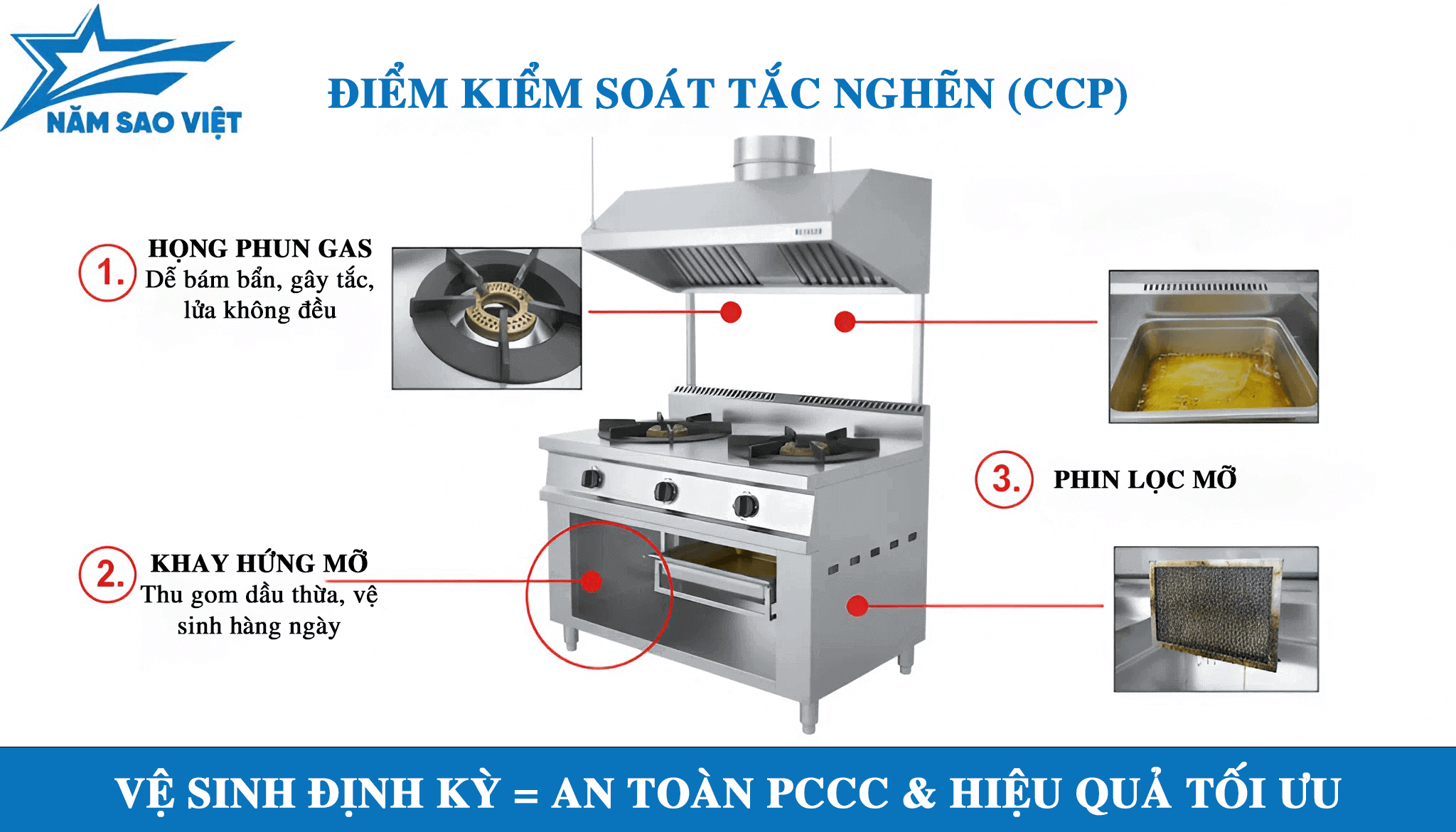 NĂM SAO VIỆT

ĐIỂM KIỂM SOÁT TẮC NGHẼN (CCP)

1. HỌNG PHUN GAS
Dễ bám bẩn, gây tắc, lửa không đều

2. KHAY HỨNG MỠ
Thu gom dầu thừa, vệ sinh hàng ngày

3. PHIN LỌC MỠ

VỆ SINH ĐỊNH KỲ = AN TOÀN PCCC & HIỆU QUẢ TỐI ƯU